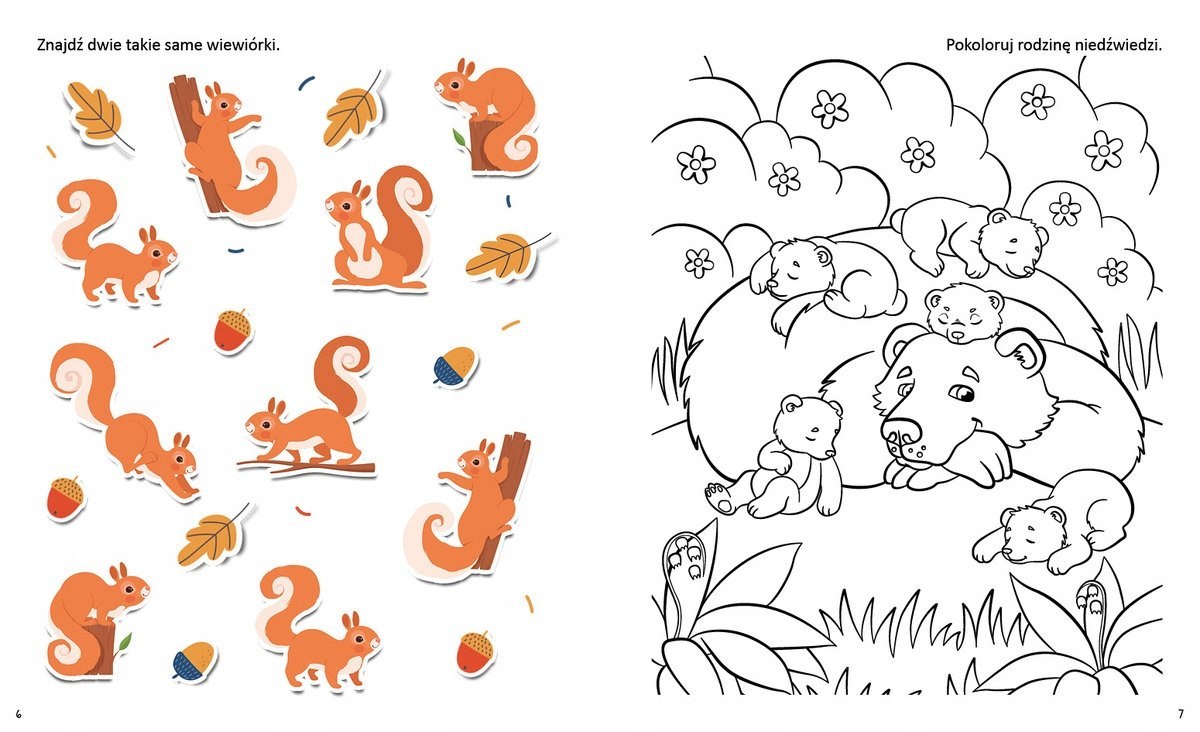 Znajdź dwie takie same wiewiórki.

6

Pokoloruj rodzinę niedźwiedzi.

7